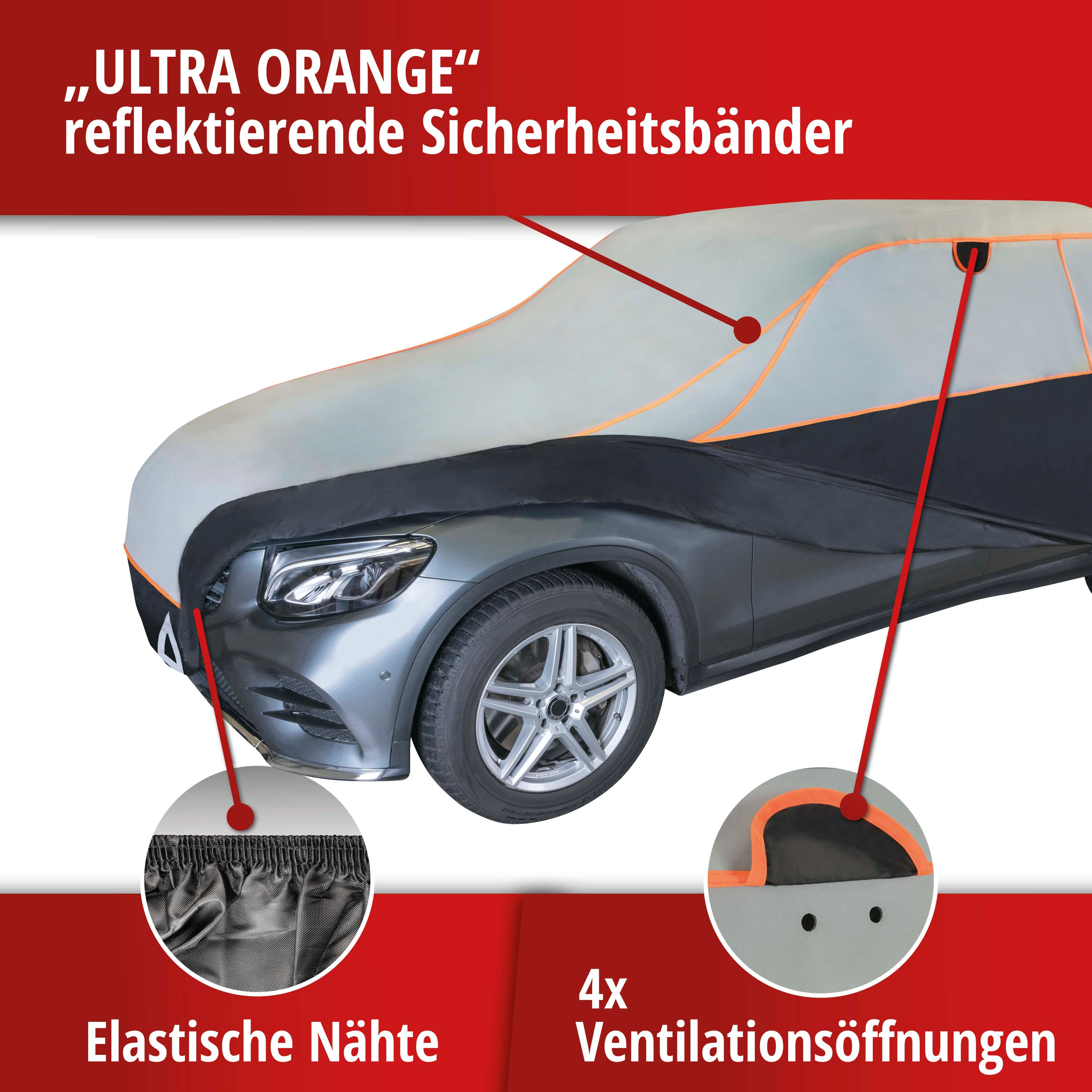 „ULTRA ORANGE“ reflektierende Sicherheitsbänder

Elastische Nähte

4x Ventilationsöffnungen