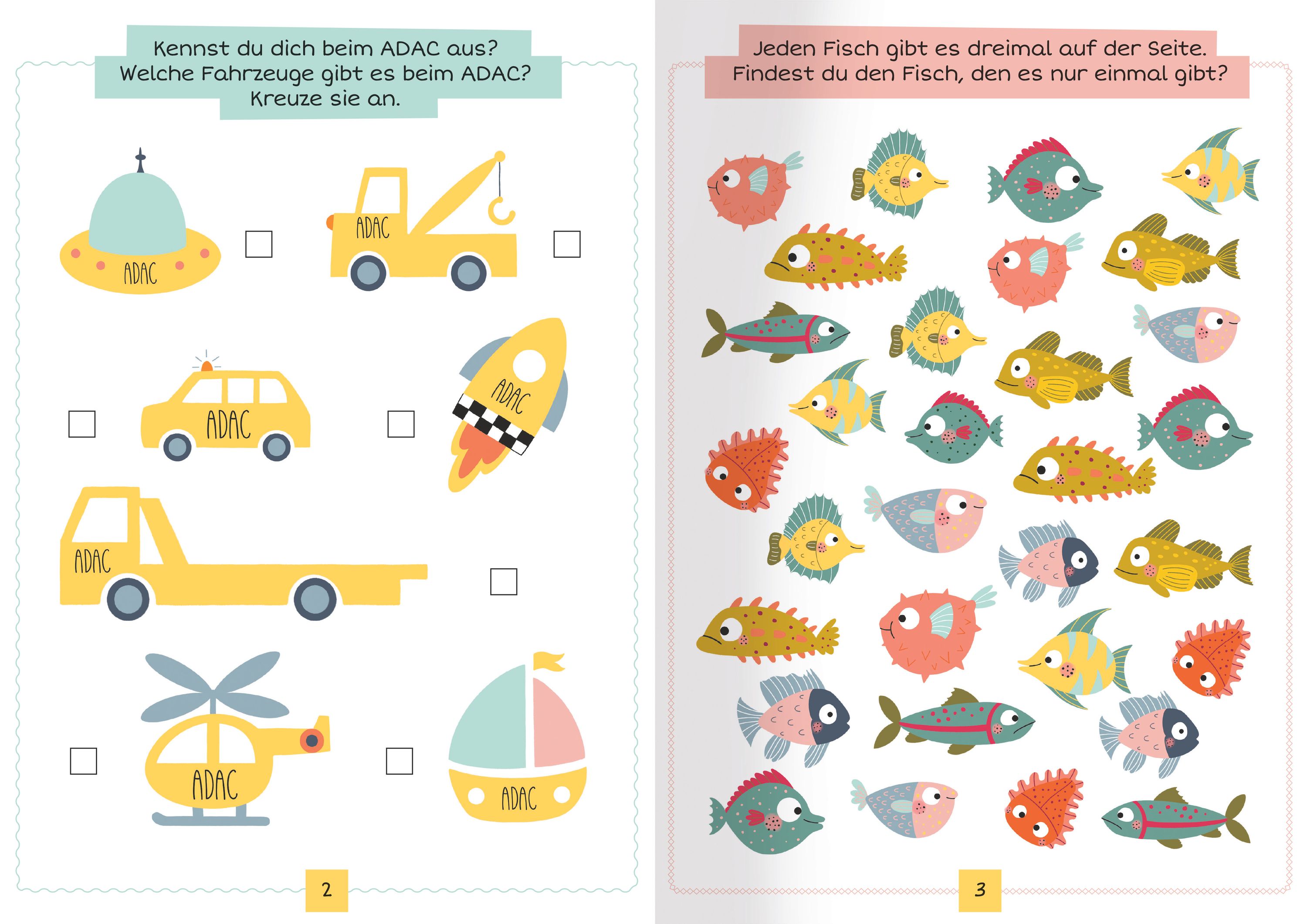 Kennst du dich beim ADAC aus?
Welche Fahrzeuge gibt es beim ADAC?
Kreuze sie an.

ADAC

ADAC

ADAC

ADAC

ADAC

ADAC

ADAC

2

Jeden Fisch gibt es dreimal auf der Seite.
Findest du den Fisch, den es nur einmal gibt?

3