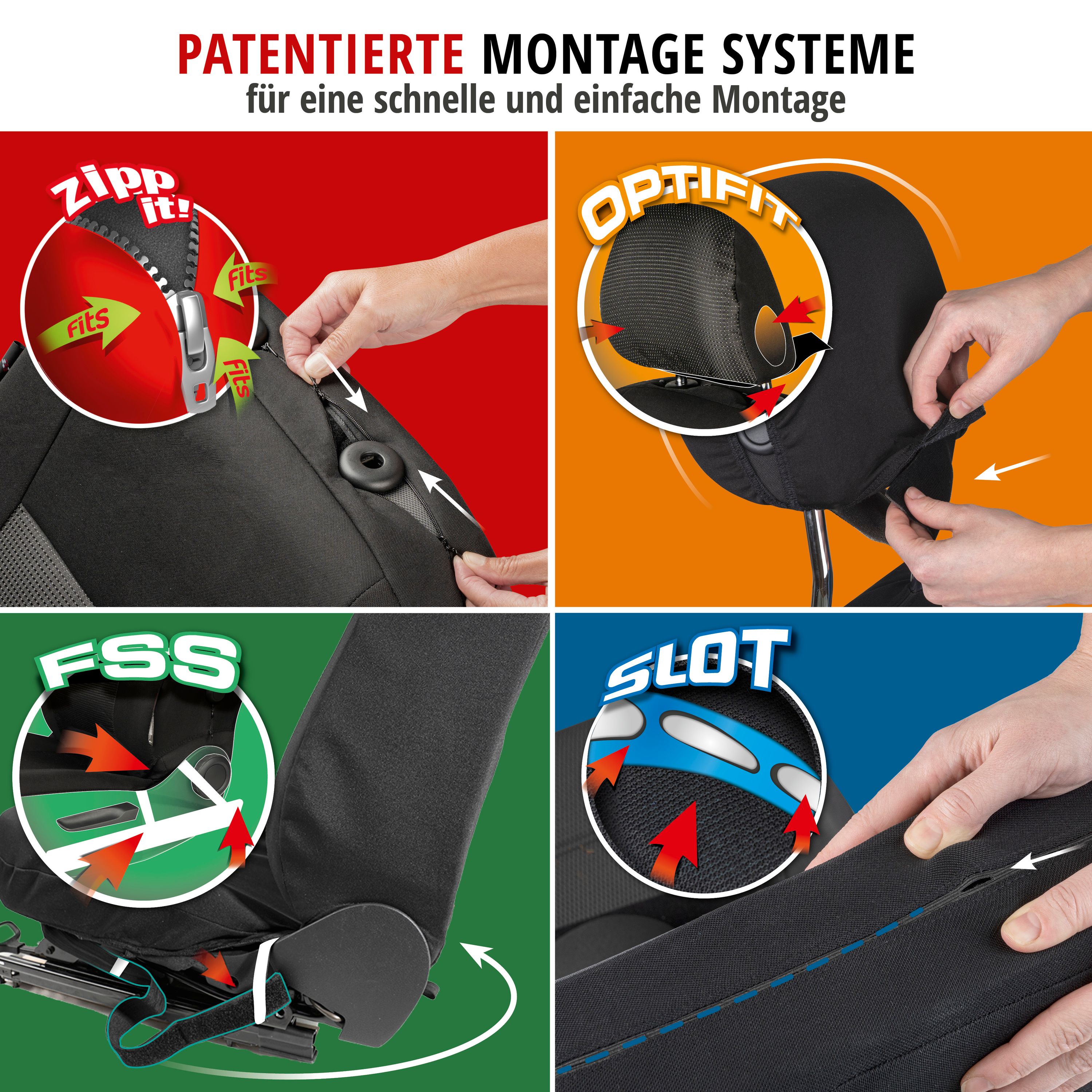 PATENTIERTE MONTAGE SYSTEME
für eine schnelle und einfache Montage

zipp it!

fits

fits

fits

OPTIFIT

FSS

SLOT