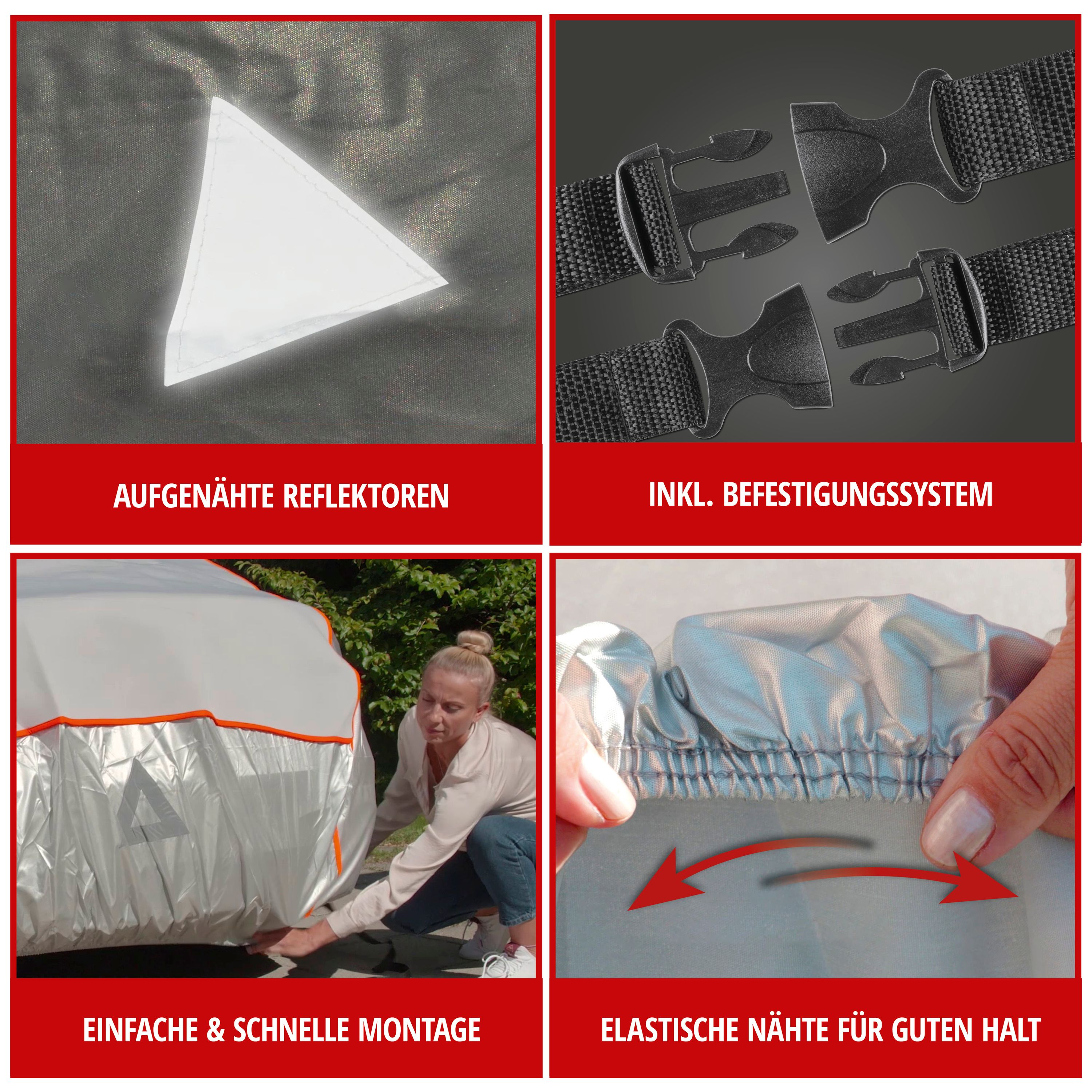 AUFGENÄHTE REFLEKTOREN

INKL. BEFESTIGUNGSSYSTEM

EINFACHE & SCHNELLE MONTAGE

ELASTISCHE NÄHTE FÜR GUTEN HALT