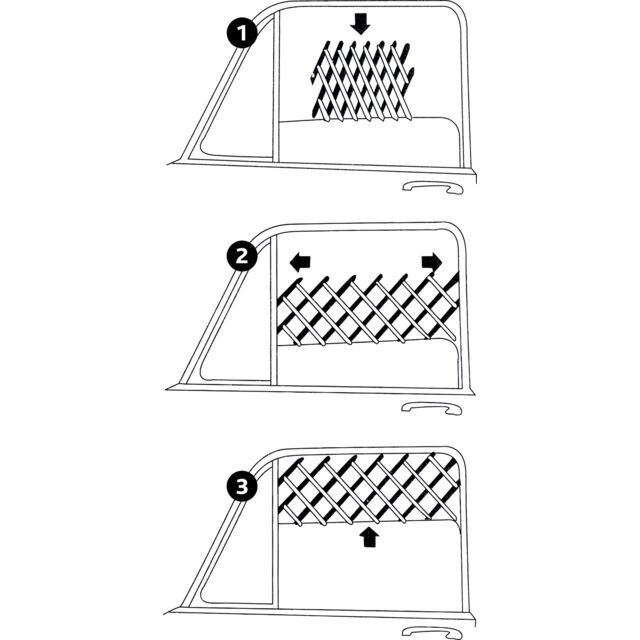 1

2

3